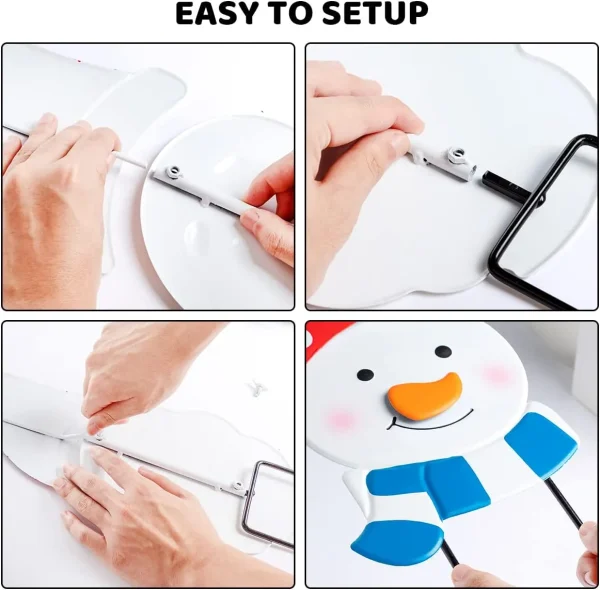 EASY TO SETUP