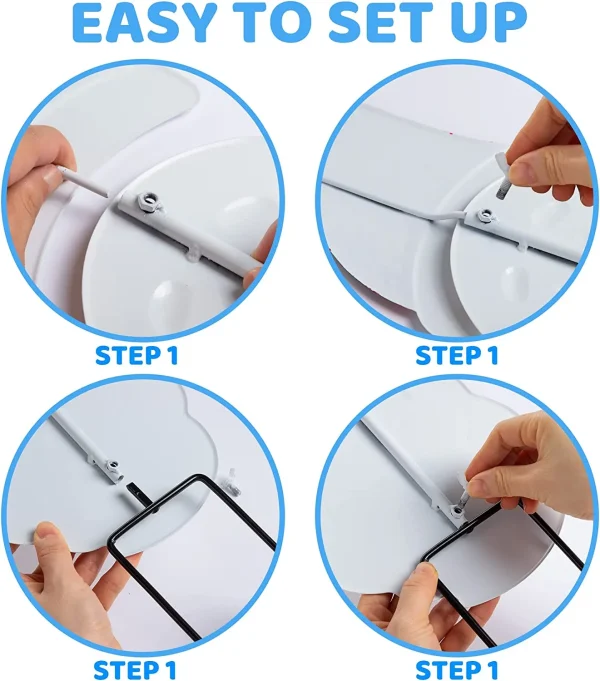 EASY TO SET UP

STEP 1

STEP 1

STEP 1

STEP 1