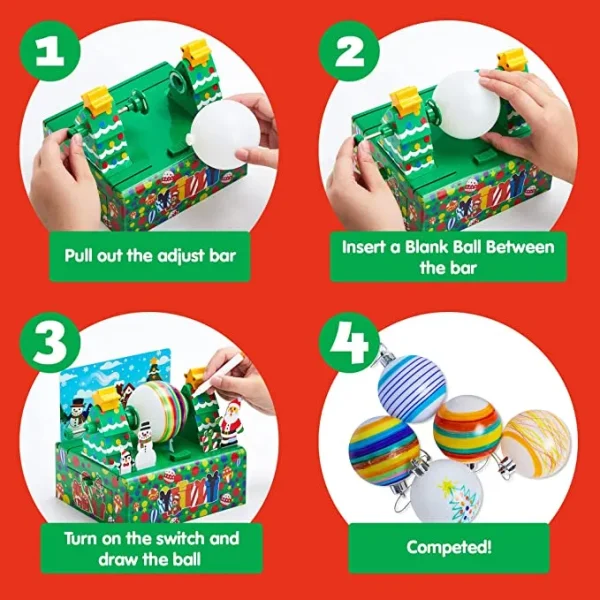 1

Pull out the adjust bar

2

Insert a Blank Ball Between the bar

3

Turn on the switch and draw the ball

4

Competed!