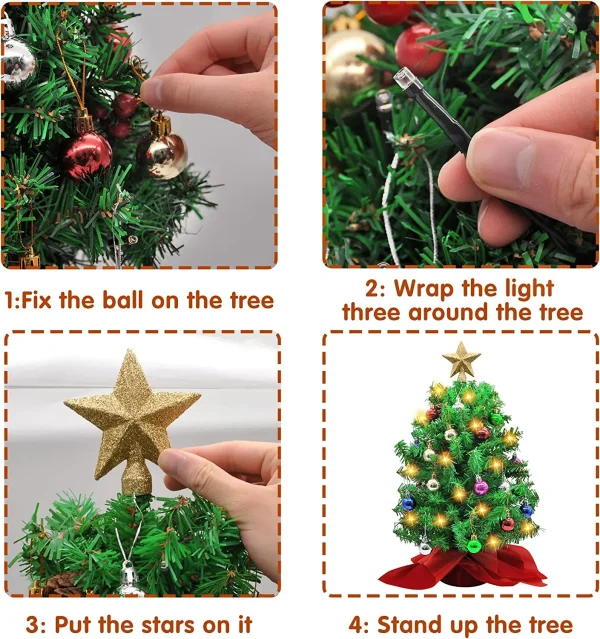 1:Fix the ball on the tree

2: Wrap the light three around the tree

3: Put the stars on it

4: Stand up the tree